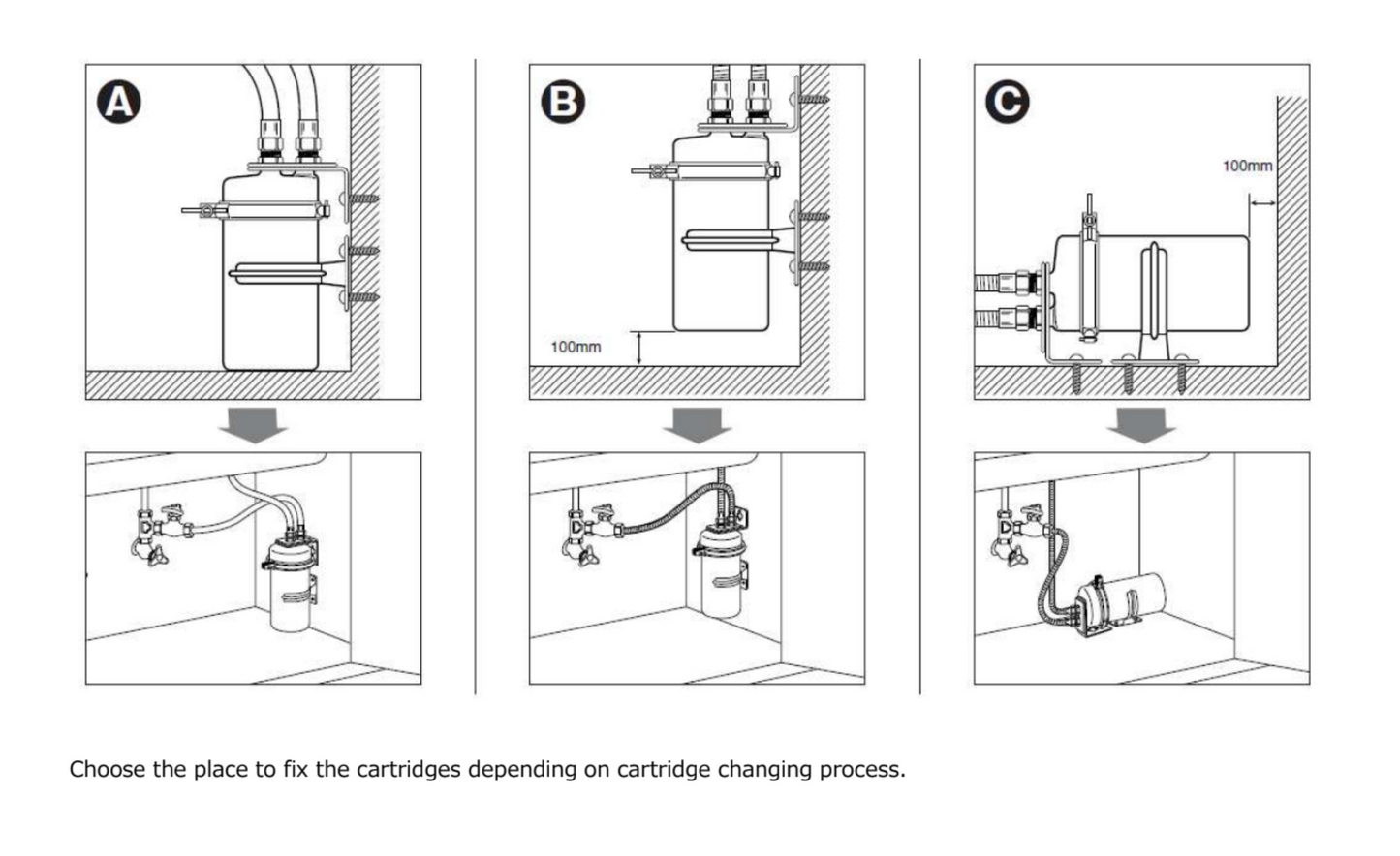 A

B

100mm

C

100mm

Choose the place to fix the cartridges depending on cartridge changing process.